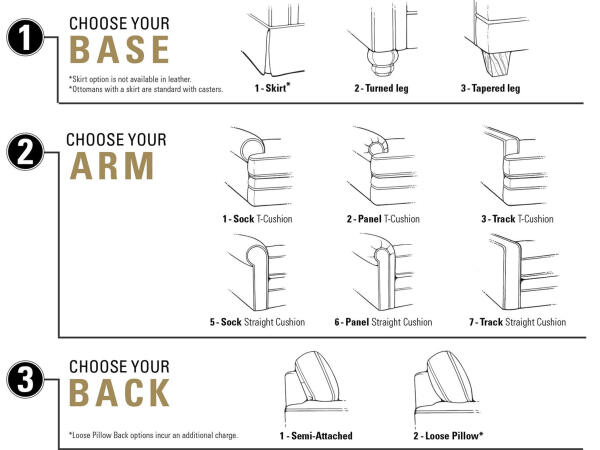 1

CHOOSE YOUR
BASE

*Skirt option is not available in leather.
*Ottomans with a skirt are standard with casters.

1 - Skirt*

2 - Turned leg

3 - Tapered leg

2

CHOOSE YOUR
ARM

1 - Sock T-Cushion

2 - Panel T-Cushion

3 - Track T-Cushion

5 - Sock Straight Cushion

6 - Panel Straight Cushion

7 - Track Straight Cushion

3

CHOOSE YOUR
BACK

*Loose Pillow Back options incur an additional charge.

1 - Semi-Attached

2 - Loose Pillow*